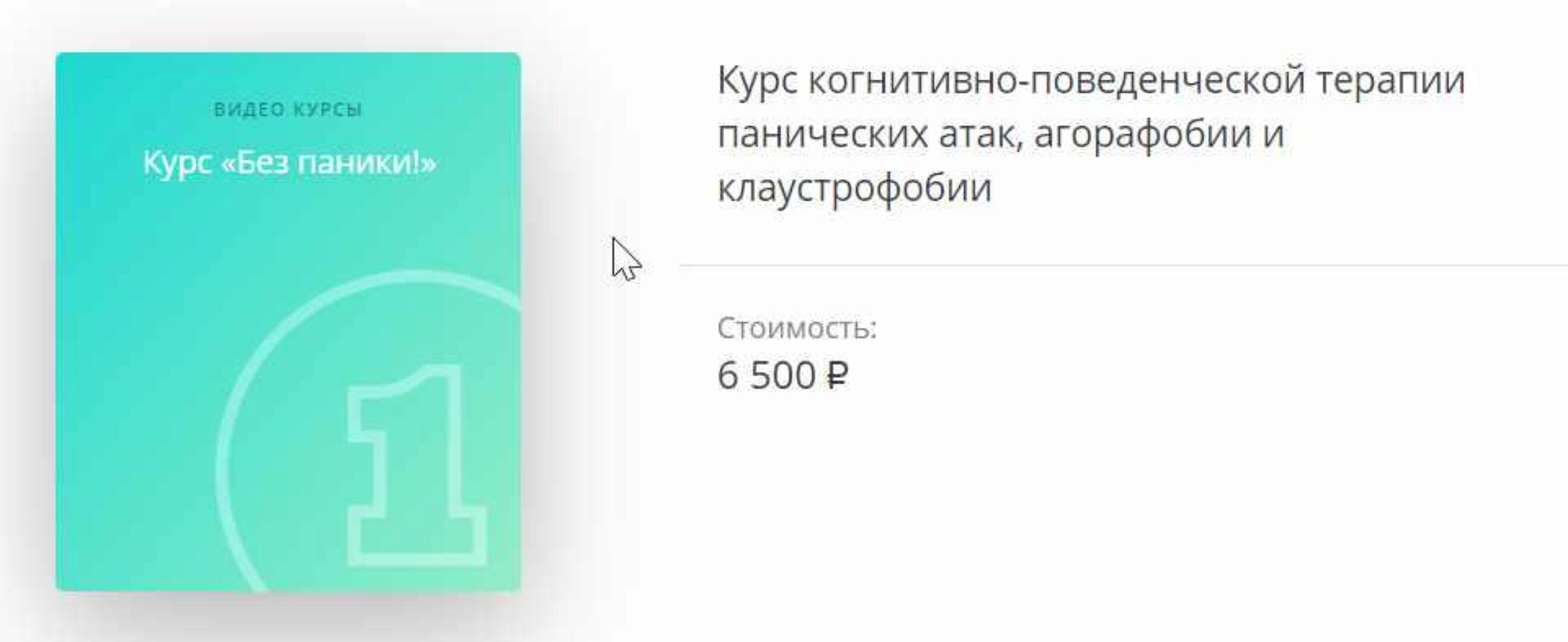 ВИДЕО КУРСЫ

Курс «Без паники!»

1

Курс когнитивно-поведенческой терапии панических атак, агорафобии и клаустрофобии

Стоимость:
6 500 ₽