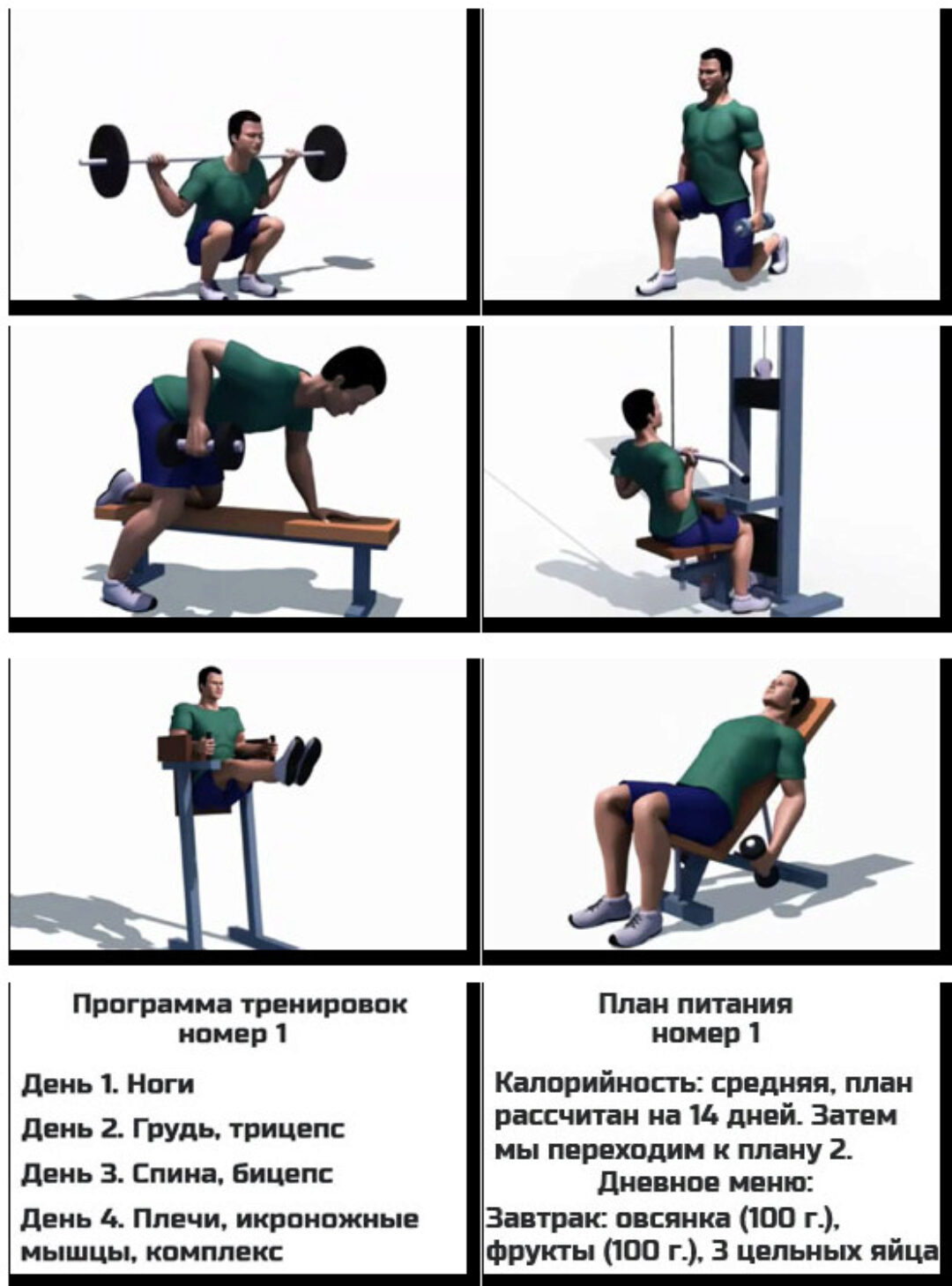 Программа тренировок номер 1

День 1. Ноги

День 2. Грудь, трицепс

День 3. Спина, бицепс

День 4. Плечи, икроножные мышцы, комплекс

План питания номер 1

Калорийность: средняя, план рассчитан на 14 дней. Затем мы переходим к плану 2.

Дневное меню:

Завтрак: овсянка (100 г.), фрукты (100 г.), 3 цельных яйца