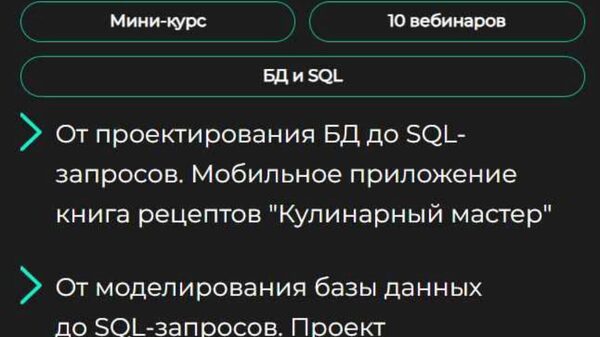 Мини-курс

10 вебинаров

БД и SQL

От проектирования БД до SQL-запросов. Мобильное приложение книга рецептов "Кулинарный мастер"

От моделирования базы данных до SQL-запросов. Проект