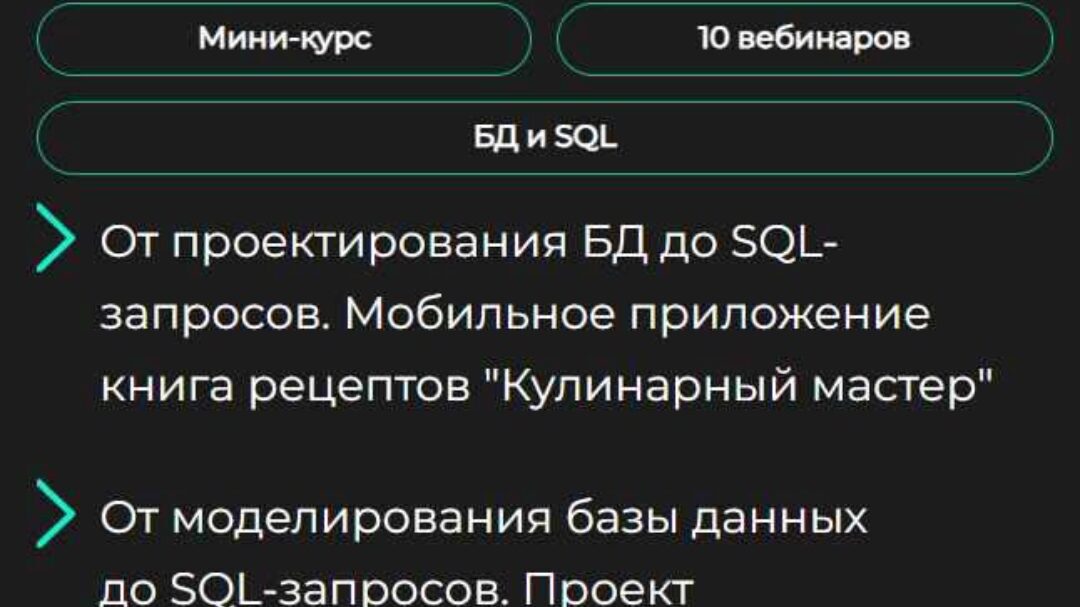 Мини-курс

10 вебинаров

БД и SQL

От проектирования БД до SQL-запросов. Мобильное приложение книга рецептов "Кулинарный мастер"

От моделирования базы данных до SQL-запросов. Проект