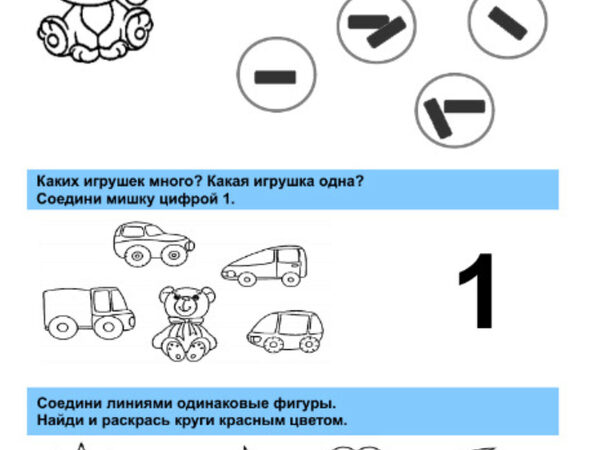 Каких игрушек много? Какая игрушка одна?
Соедини мишку цифрой 1.

1

Соедини линиями одинаковые фигуры.
Найди и раскрась круги красным цветом.