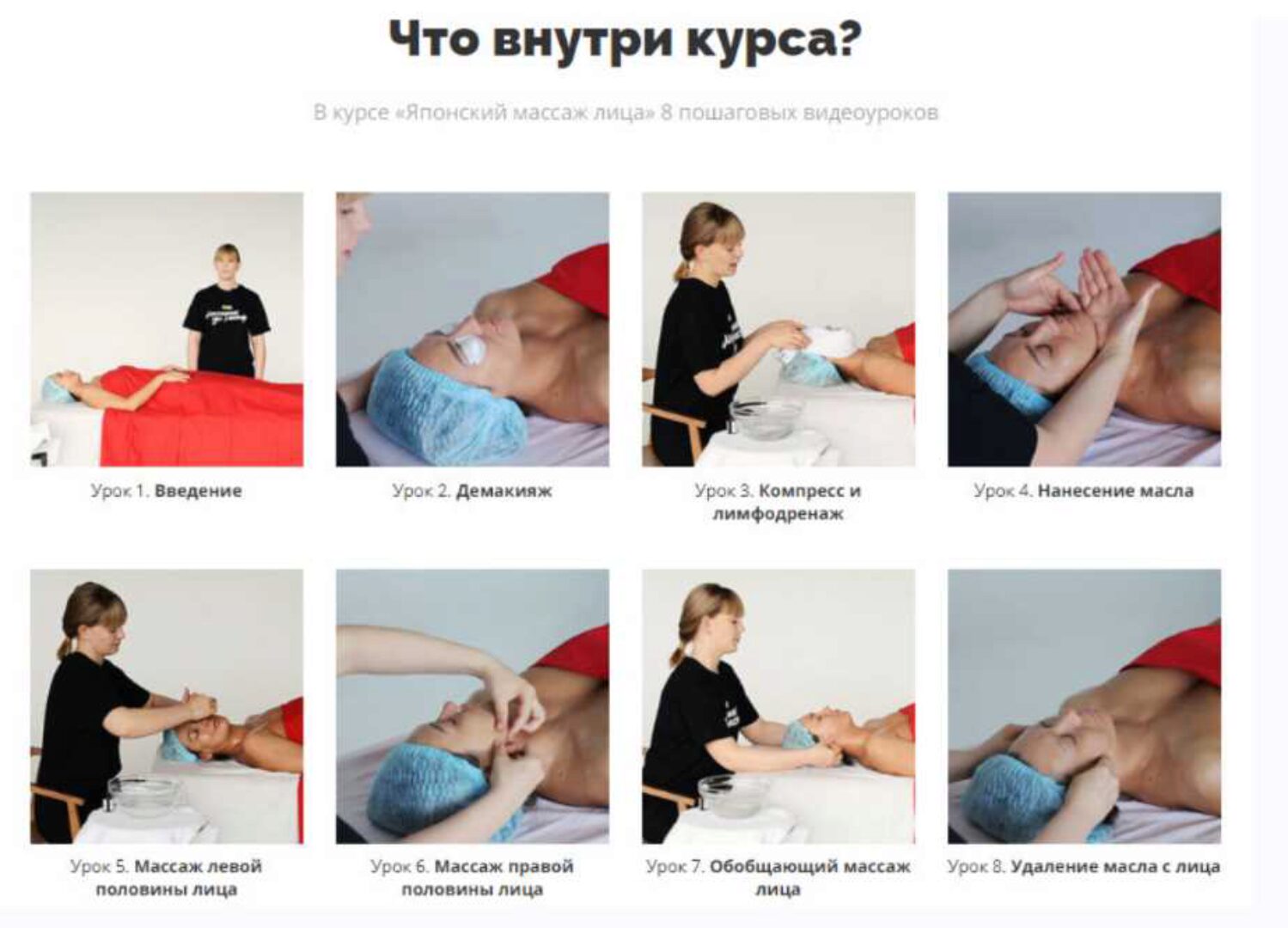 Что внутри курса?

В курсе «Японский массаж лица» 8 пошаговых видеоуроков

Урок 1. Введение

Урок 2. Демакияж

Урок 3. Компресс и лимфодренаж

Урок 4. Нанесение масла

Урок 5. Массаж левой половины лица

Урок 6. Массаж правой половины лица

Урок 7. Обобщающий массаж лица

Урок 8. Удаление масла с лица