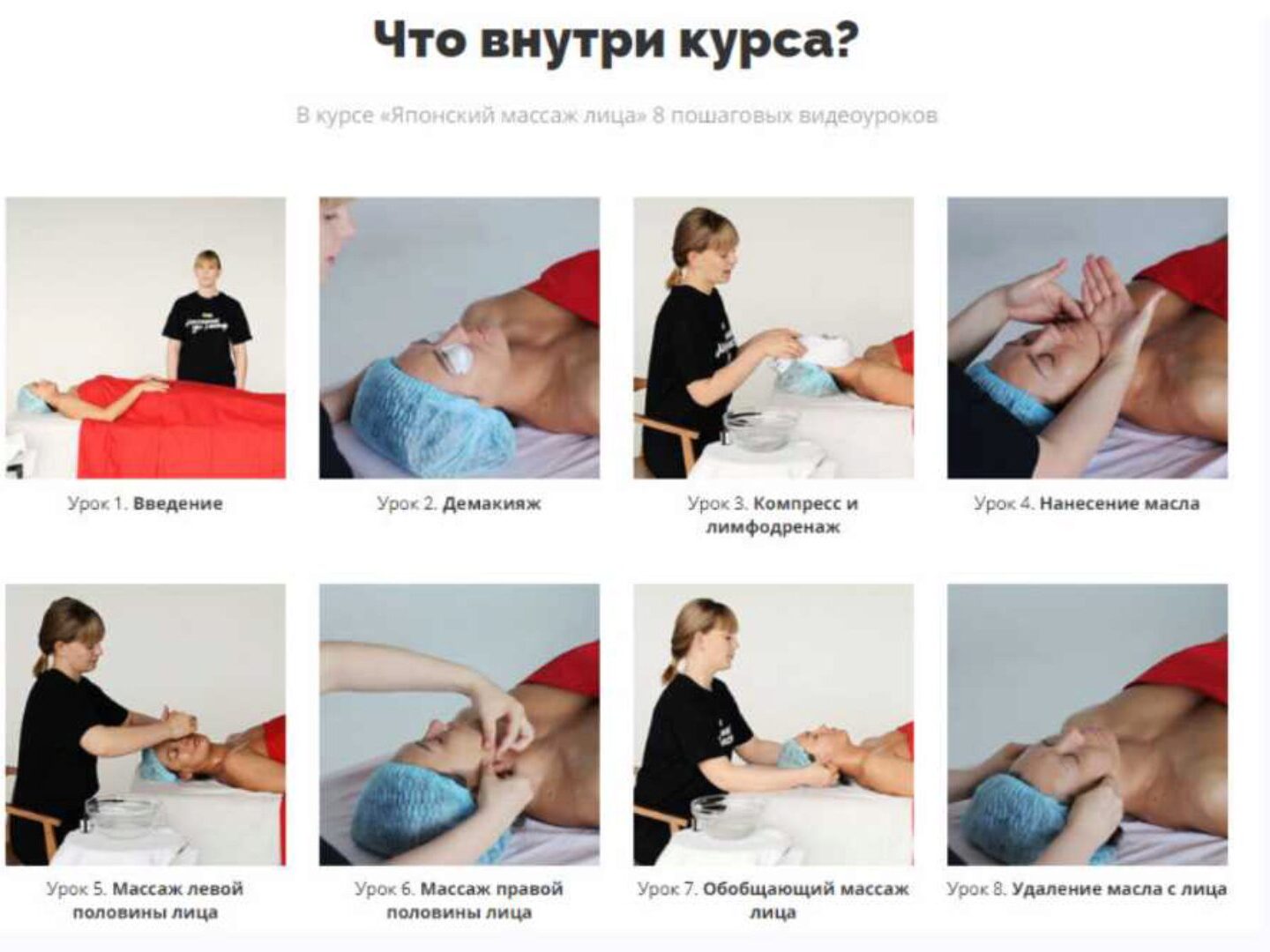 Что внутри курса?

В курсе «Японский массаж лица» 8 пошаговых видеоуроков

Урок 1. Введение

Урок 2. Демакияж

Урок 3. Компресс и лимфодренаж

Урок 4. Нанесение масла

Урок 5. Массаж левой половины лица

Урок 6. Массаж правой половины лица

Урок 7. Обобщающий массаж лица

Урок 8. Удаление масла с лица