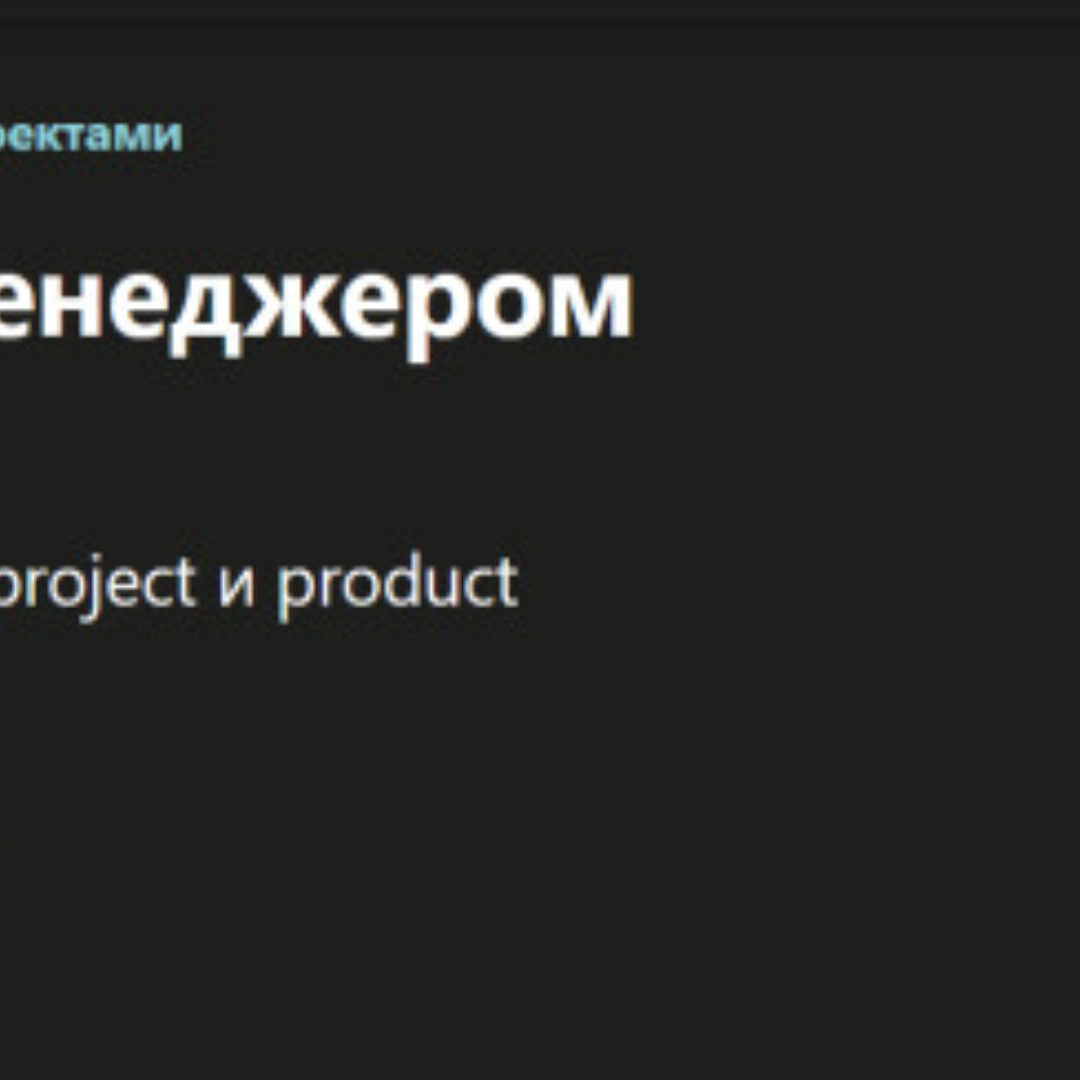 ектами

енеджером

roject и product